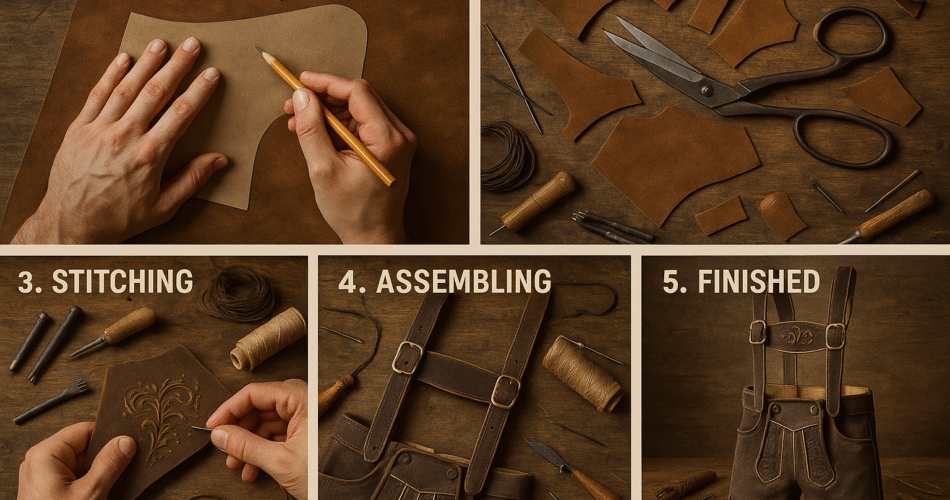 3. STITCHING

4. ASSEMBLING

5. FINISHED